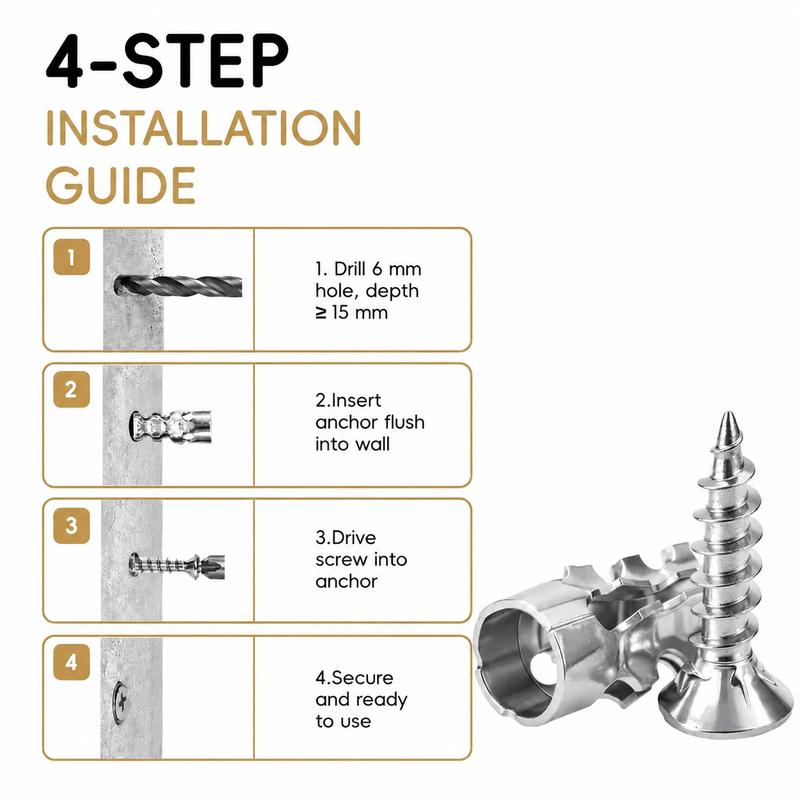 4-STEP
INSTALLATION
GUIDE

1

1. Drill 6 mm hole, depth ≥ 15 mm

2

2.Insert anchor flush into wall

3

3.Drive screw into anchor

4

4.Secure and ready to use